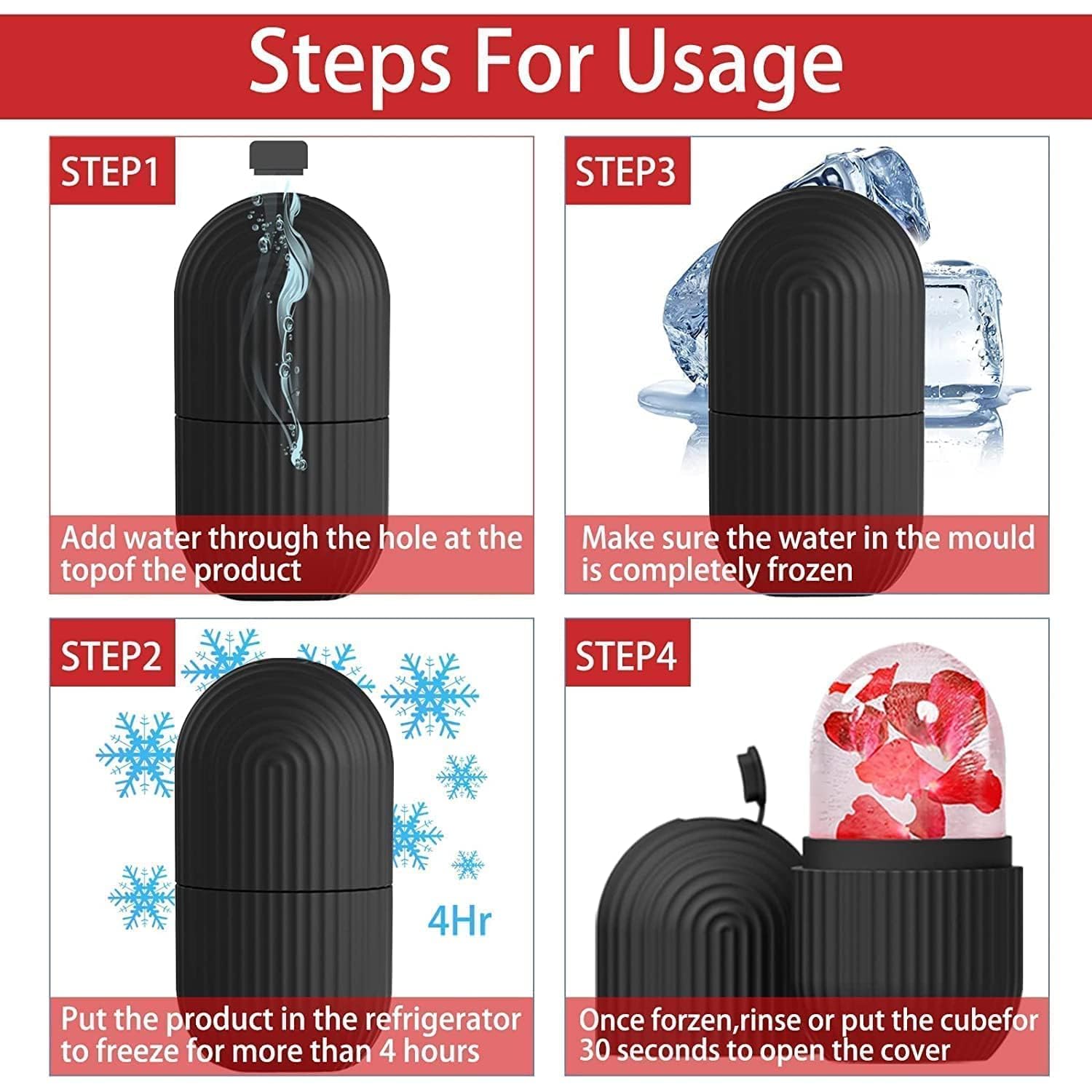 Steps For Usage

STEP1

Add water through the hole at the topof the product

STEP3

Make sure the water in the mould is completely frozen

STEP2

4Hr

Put the product in the refrigerator to freeze for more than 4 hours

STEP4

Once forzen,rinse or put the cubefor 30 seconds to open the cover